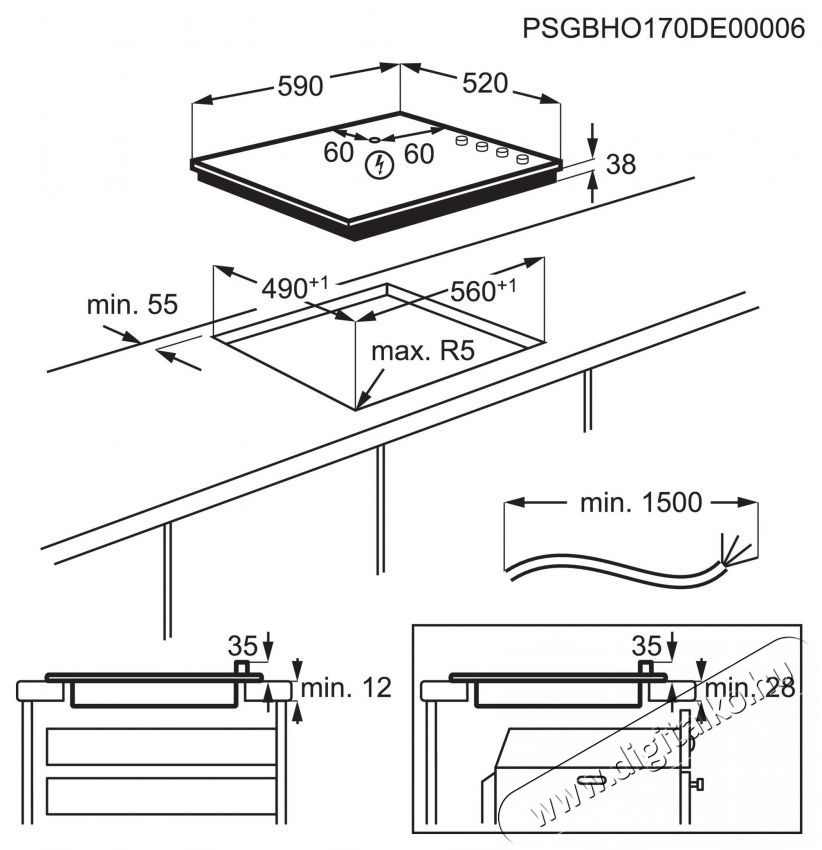 PSGBHO170DE00006

590

520

60

60

38

$490^{+1}$

$560^{+1}$

min. 55

max. R5

min. 1500

35

min. 12

35

min. 28

www.digitalko.hu