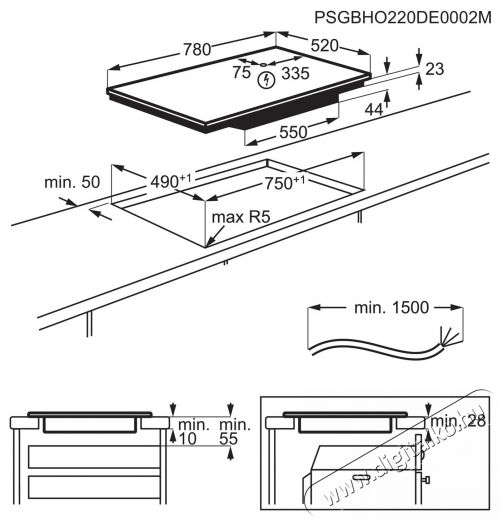 PSGBHO220DE0002M

780
520
75
335
23
44
550

min. 50
$490^{+1}$
$750^{+1}$
max R5

min. 1500

min.
10
min.
55

min. 28

www.digitalko.hu