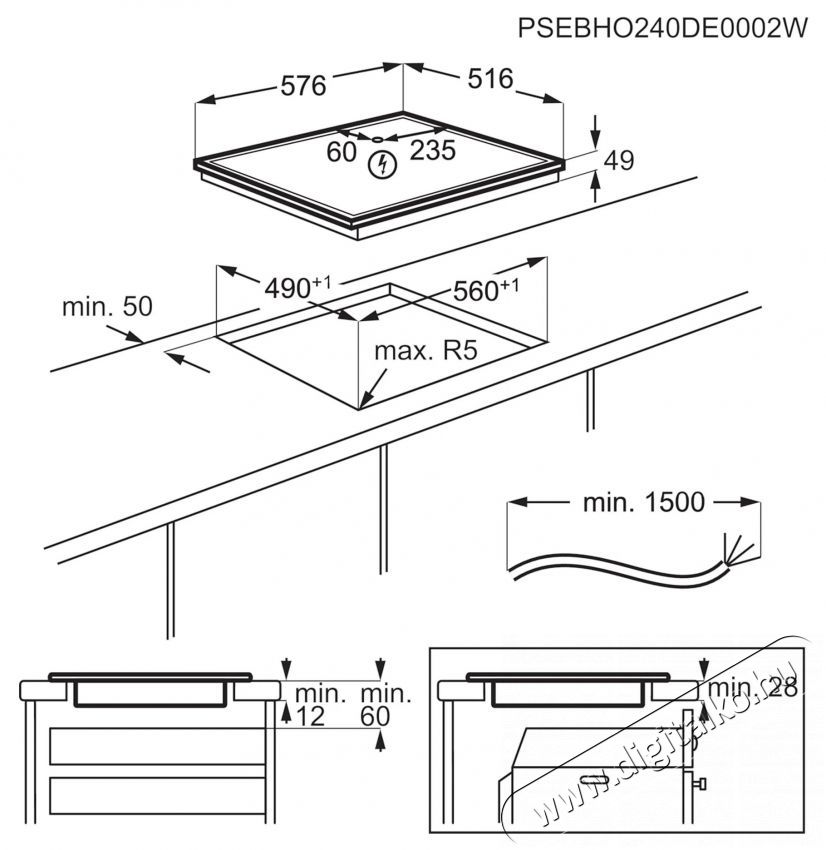 PSEBHO240DE0002W

576

516

60

235

49

$490^{+1}$

$560^{+1}$

min. 50

max. R5

min. 1500

min.
12

min.
60

min. 28

www.digitalko.hu