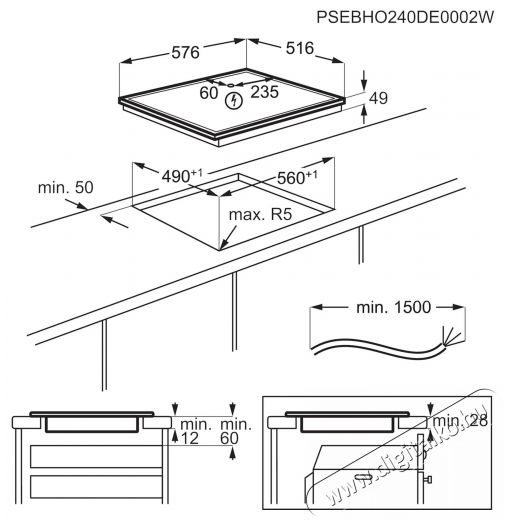 PSEBHO240DE0002W

576

516

60

235

49

$490^{+1}$

$560^{+1}$

min. 50

max. R5

min. 1500

min. 12

min. 60

min. 28

www.digitalko.hu