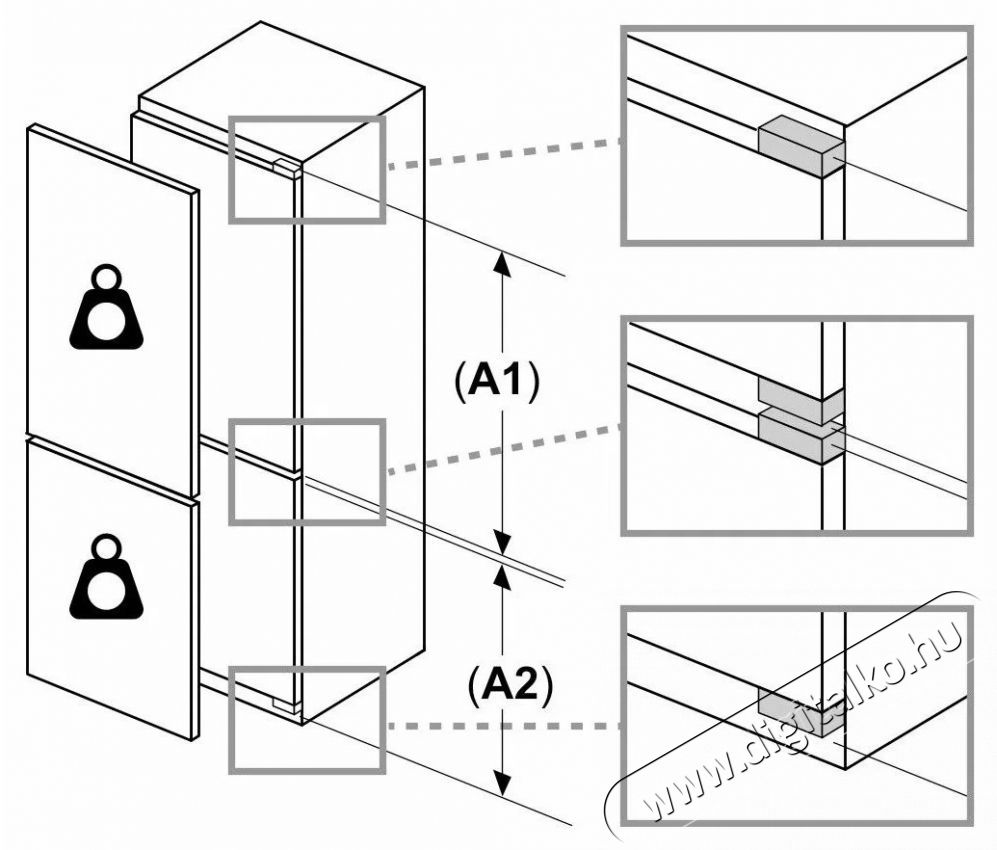 (A1)

(A2)

www.digitalko.hu