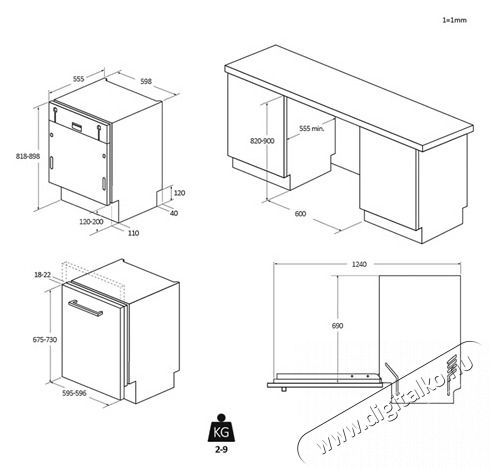 1=1mm

555
598
818-898
120
40
120-200
110

820-900
555 min.
600

18-22
675-730
595-596

1240
690

KG
2-9

www.digitalko.hu