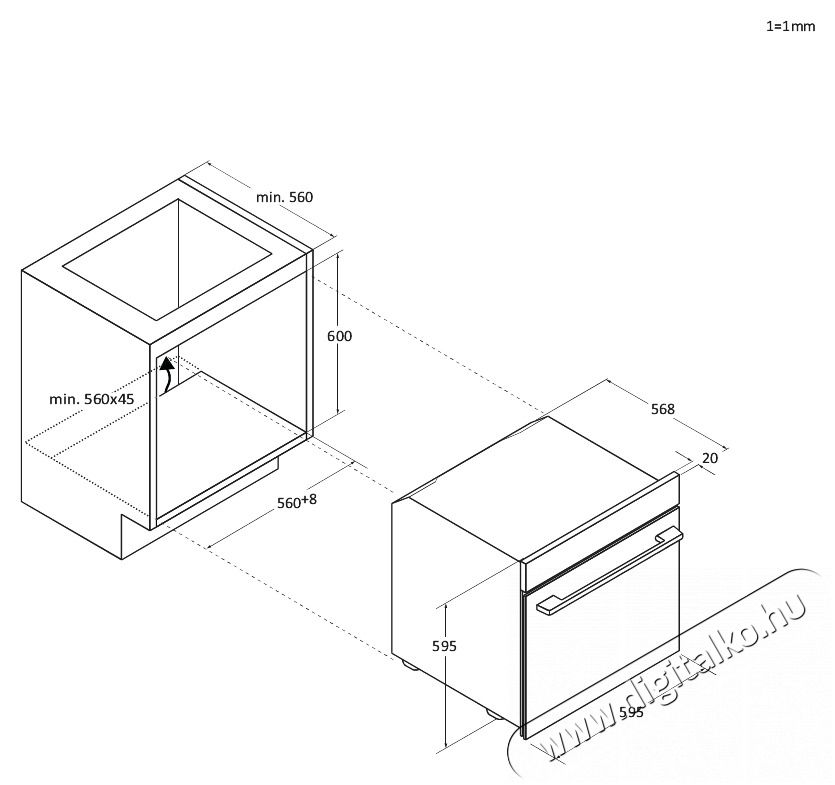 1=1mm

min. 560

600

min. 560x45

$560^{+8}$

568

20

595

595

www.digitalko.hu