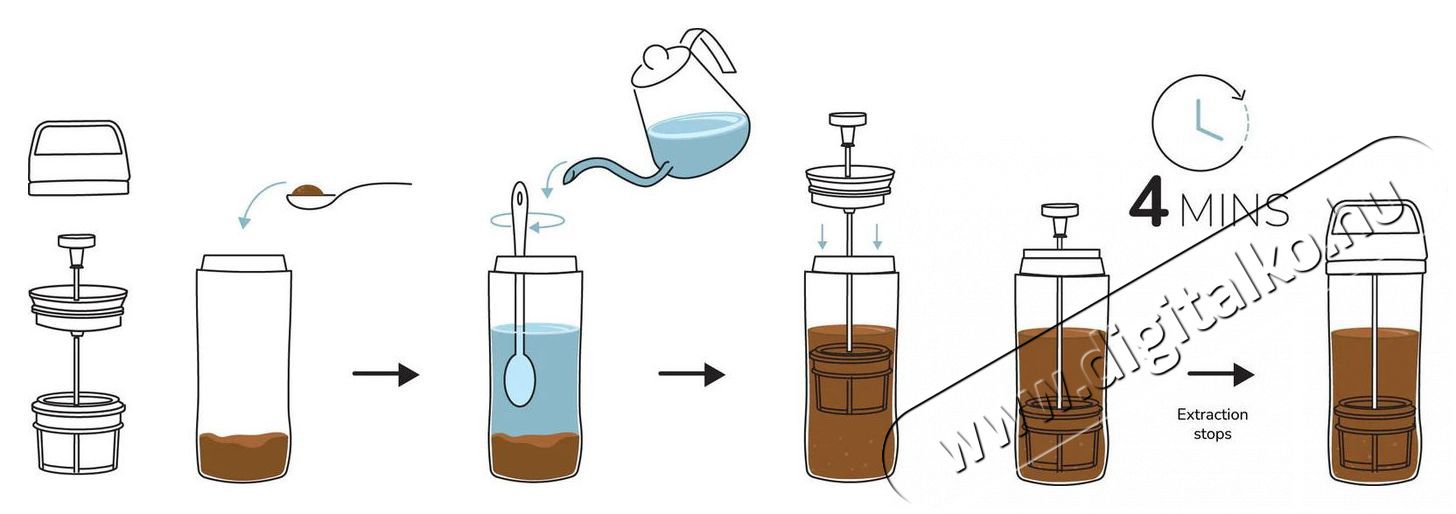 4 MINS

Extraction stops

www.digitalko.hu