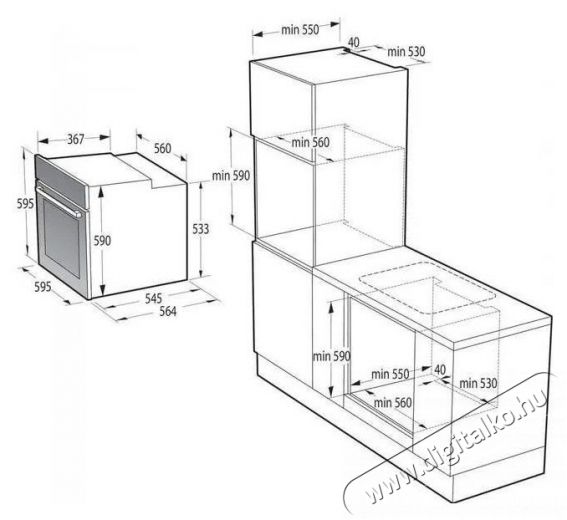 367
560
595
590
533
595
545
564
min 550
40
min 530
min 560
min 590
min 590
min 550
40
min 530
min 560
www.digitalko.hu