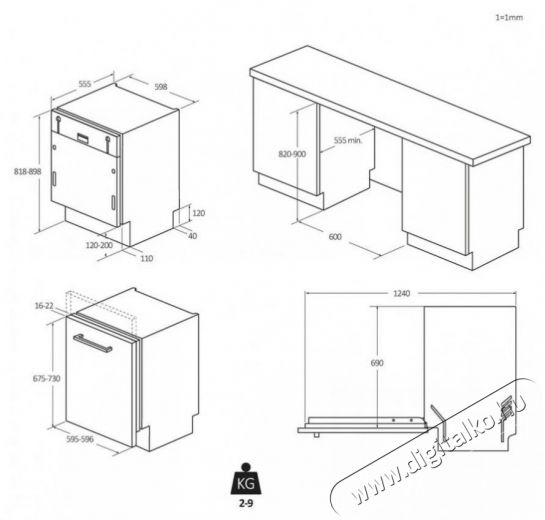 1=1mm

555
598
818-898
120
40
120-200
110

820-900
555 min.
600

16-22
675-730
595-596

1240
690

KG
2-9

www.digitalko.hu