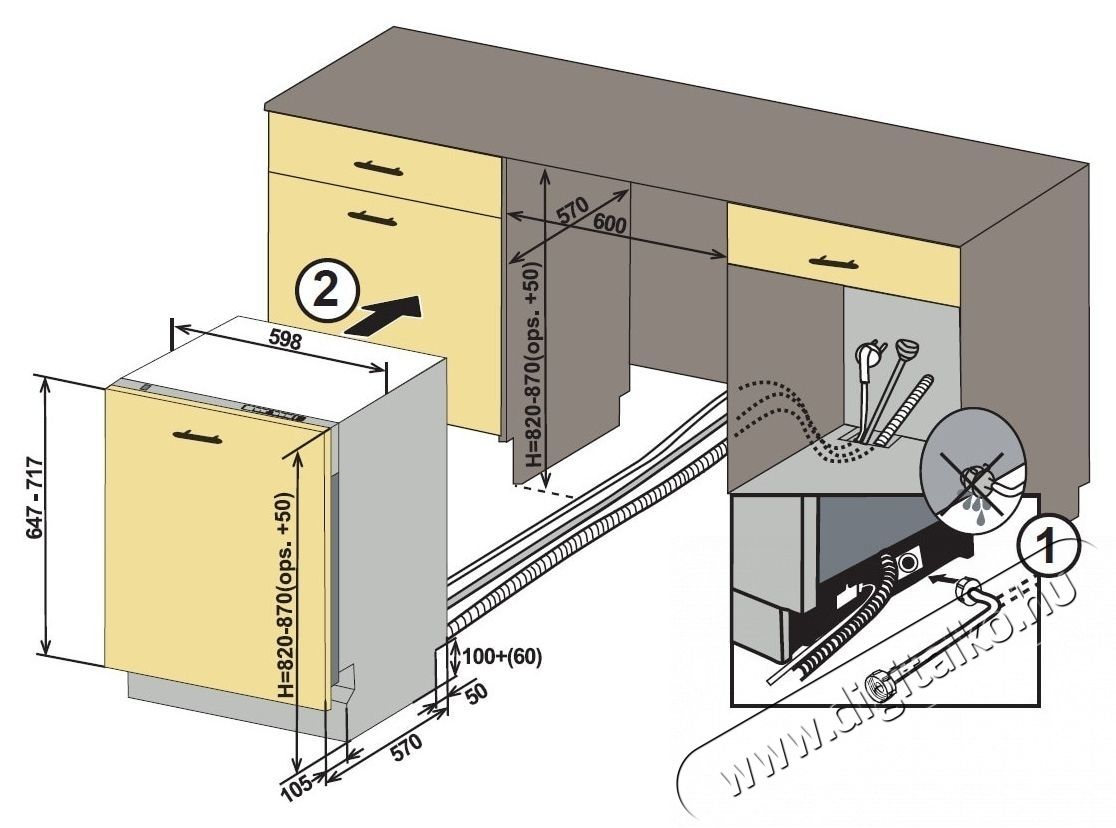 570
600
H=820-870(ops. +50)
2
598
647 - 717
H=820-870(ops. +50)
100+(60)
50
570
105
1
www.digitalko.hu