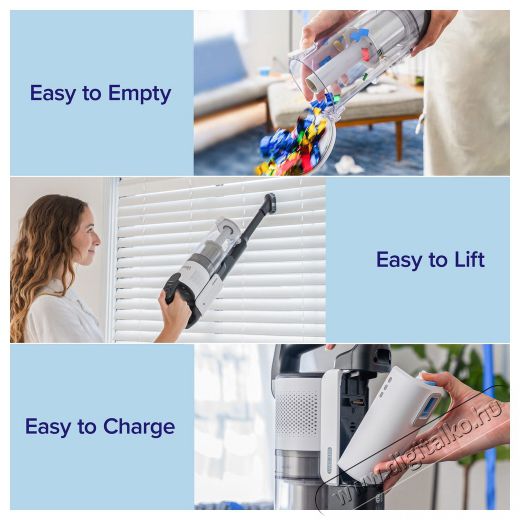 Easy to Empty

Easy to Lift

Easy to Charge

www.digitalko.hu