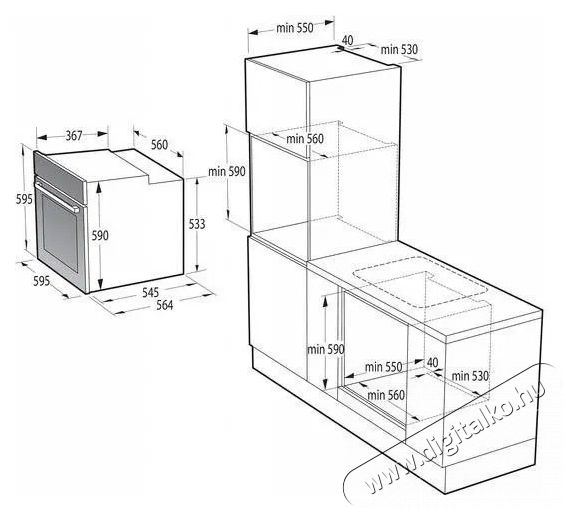 367
560
595
590
533
595
545
564
min 550
40
min 530
min 560
min 590
min 590
min 550
40
min 530
min 560
www.digitalko.hu