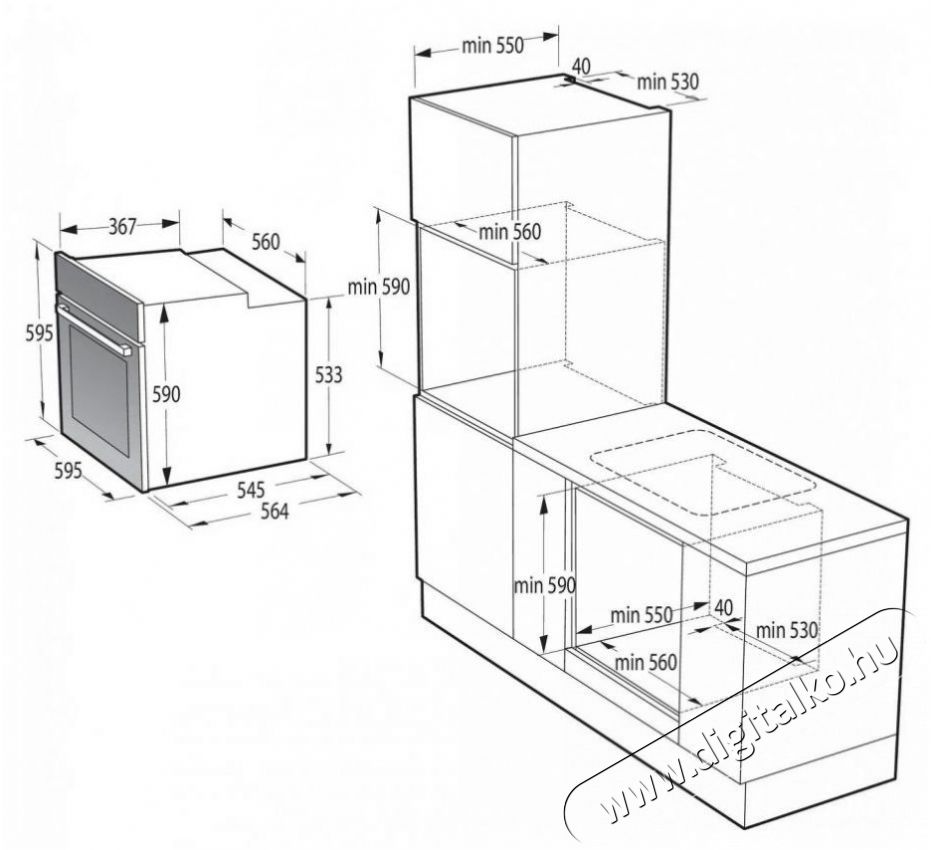 367
560
595
590
533
595
545
564
min 550
40
min 530
min 560
min 590
min 590
min 550
40
min 530
min 560
www.digitalko.hu