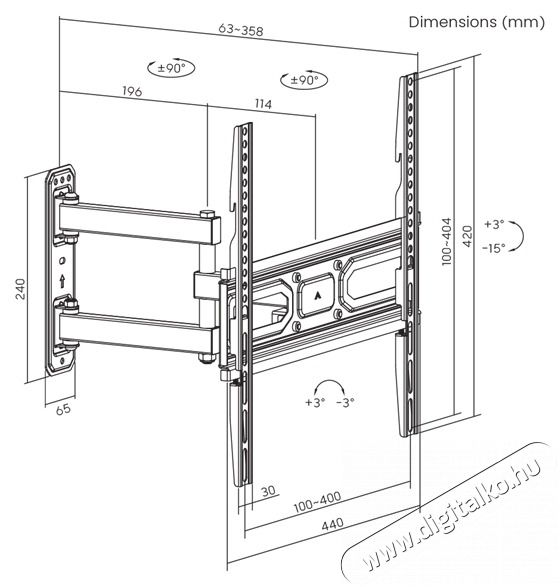 Dimensions (mm)

63~358

±90°

±90°

196

114

240

65

100~404

420

+3°

-15°

+3° -3°

30

100~400

440

www.digitalko.hu