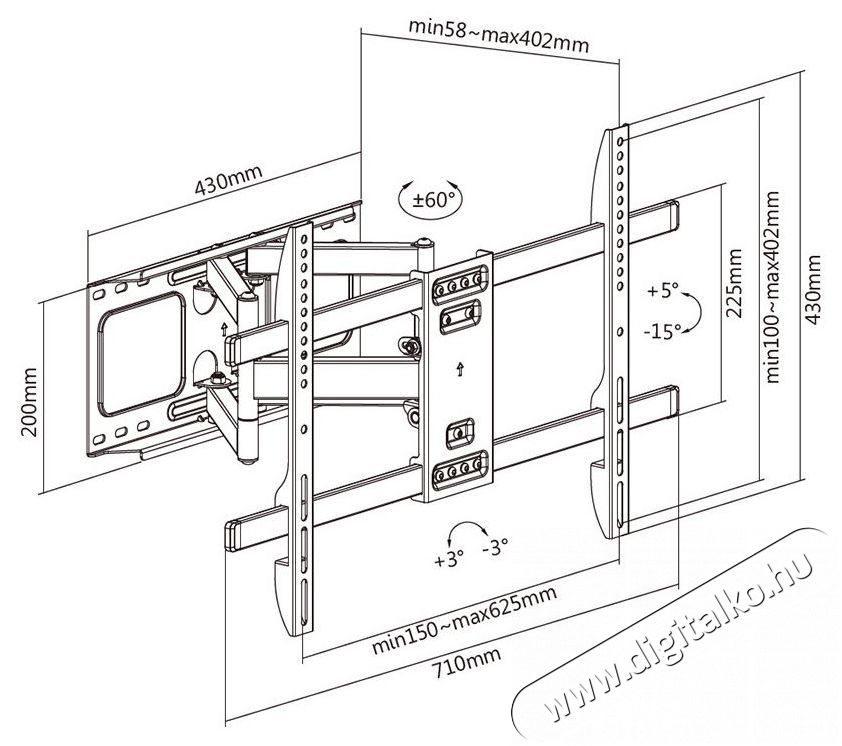 min58~max402mm

430mm

±60°

200mm

+5°

-15°

225mm

min100~max402mm

430mm

+3° -3°

min150~max625mm

710mm

www.digitalko.hu