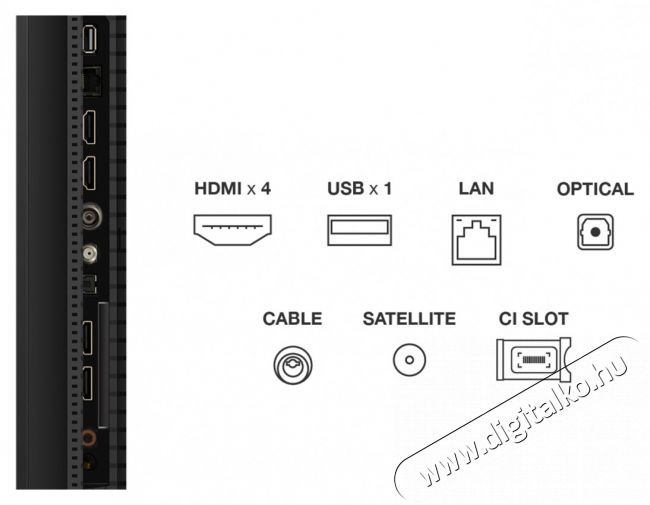 HDMI x 4
USB x 1
LAN
OPTICAL

CABLE
SATELLITE
CI SLOT

www.digitalko.hu