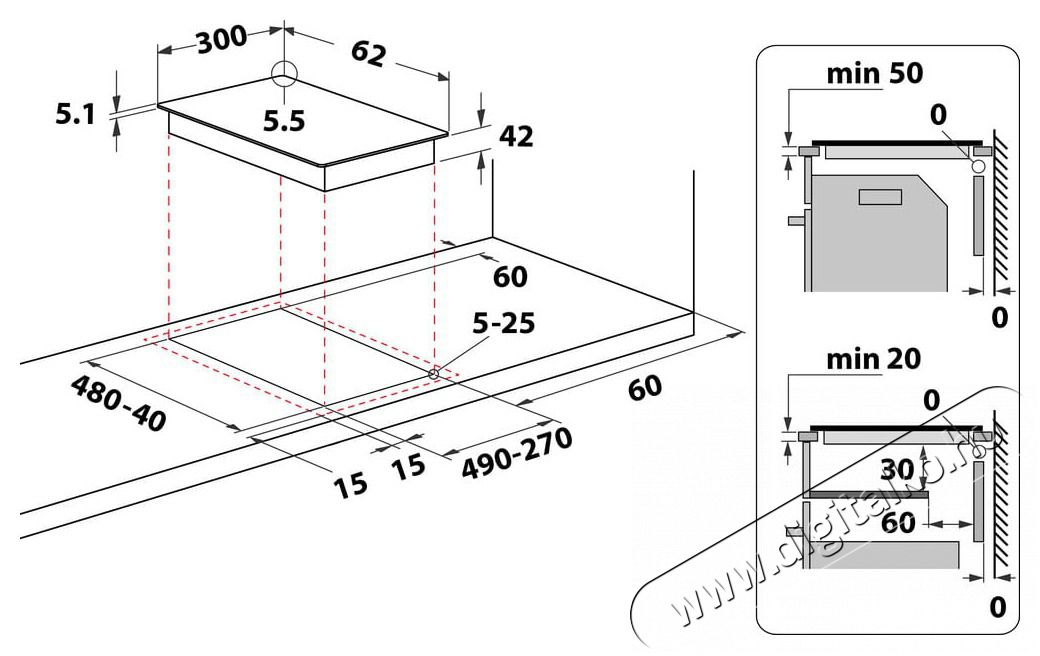 300
62
5.1
5.5
42
60
5-25
480-40
60
15
15
490-270
min 50
0
0
min 20
0
30
60
0
www.digitalko.hu